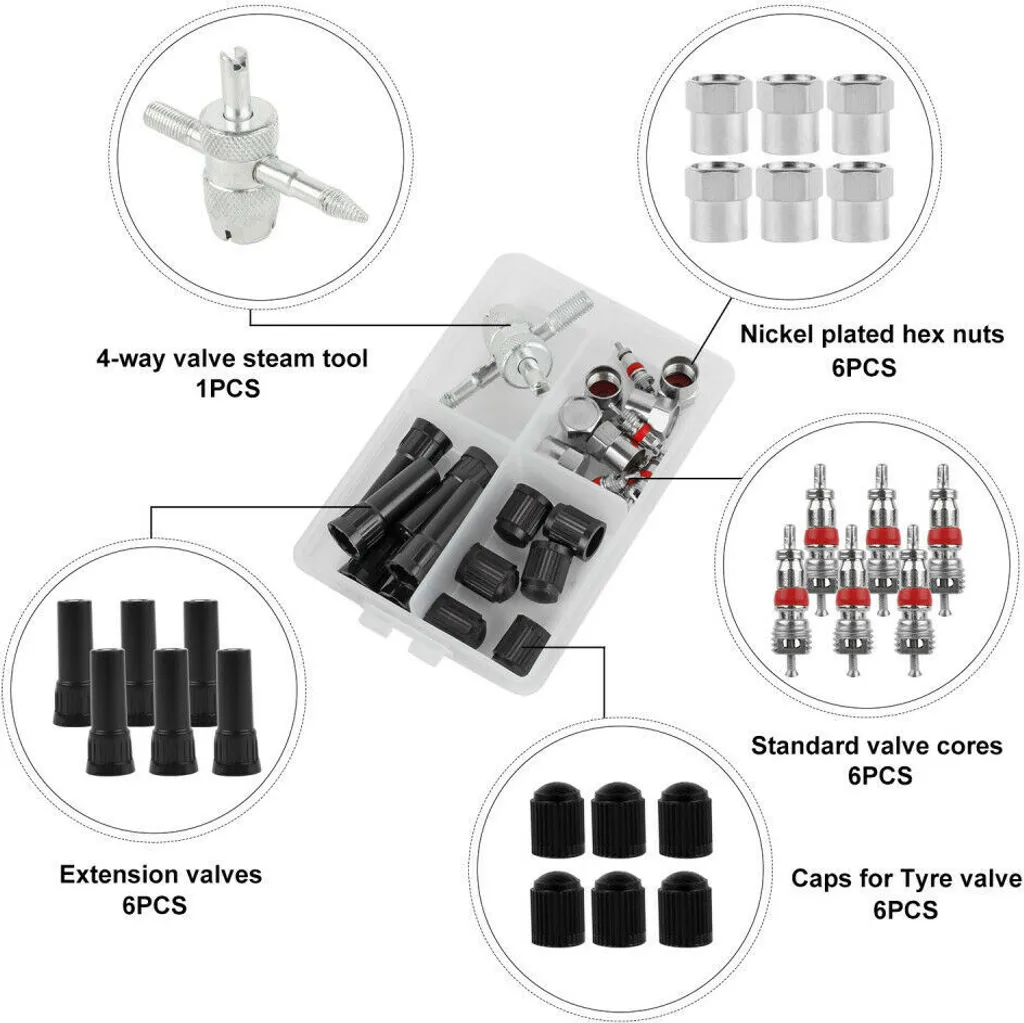 4-way valve steam tool
1PCS

Nickel plated hex nuts
6PCS

Standard valve cores
6PCS

Extension valves
6PCS

Caps for Tyre valve
6PCS