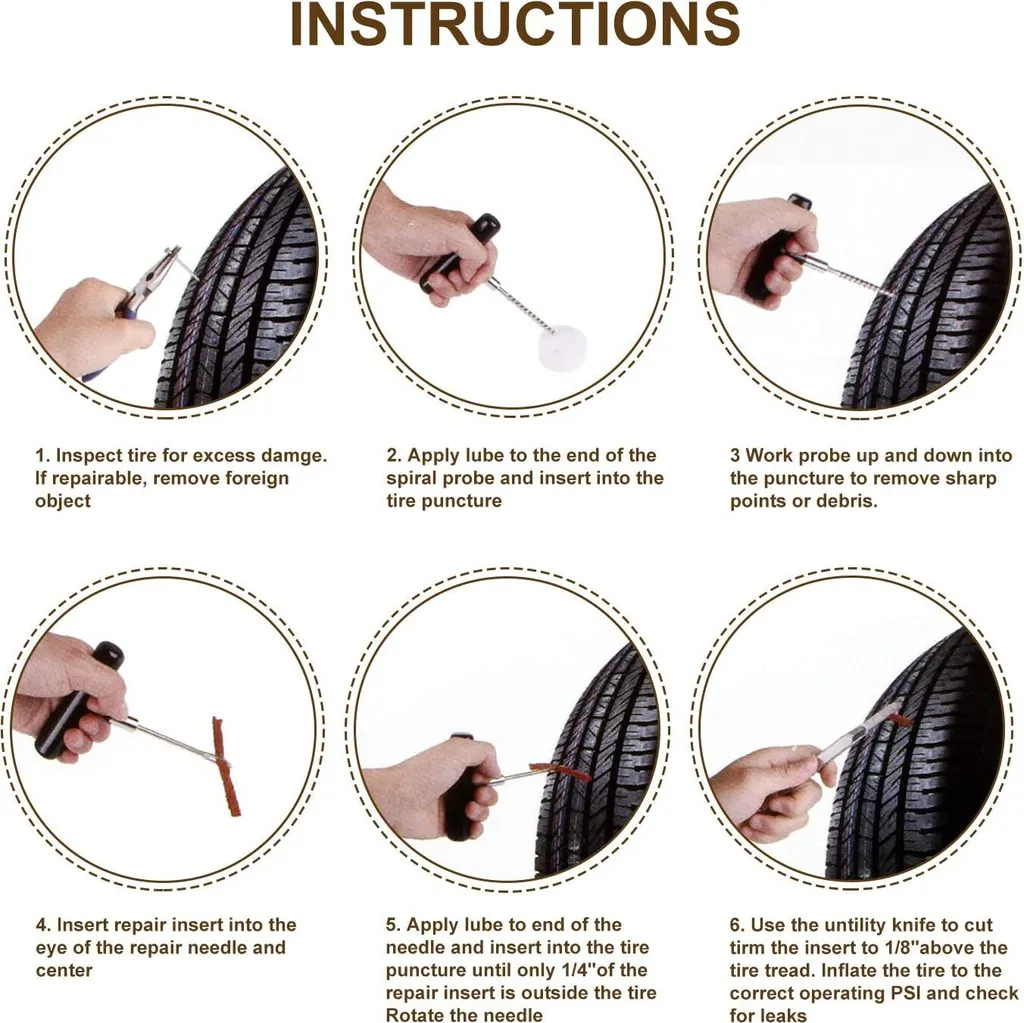 INSTRUCTIONS

1. Inspect tire for excess damge. If repairable, remove foreign object

2. Apply lube to the end of the spiral probe and insert into the tire puncture

3 Work probe up and down into the puncture to remove sharp points or debris.

4. Insert repair insert into the eye of the repair needle and center

5. Apply lube to end of the needle and insert into the tire puncture until only 1/4"of the repair insert is outside the tire Rotate the needle

6. Use the untility knife to cut tirm the insert to 1/8"above the tire tread. Inflate the tire to the correct operating PSI and check for leaks