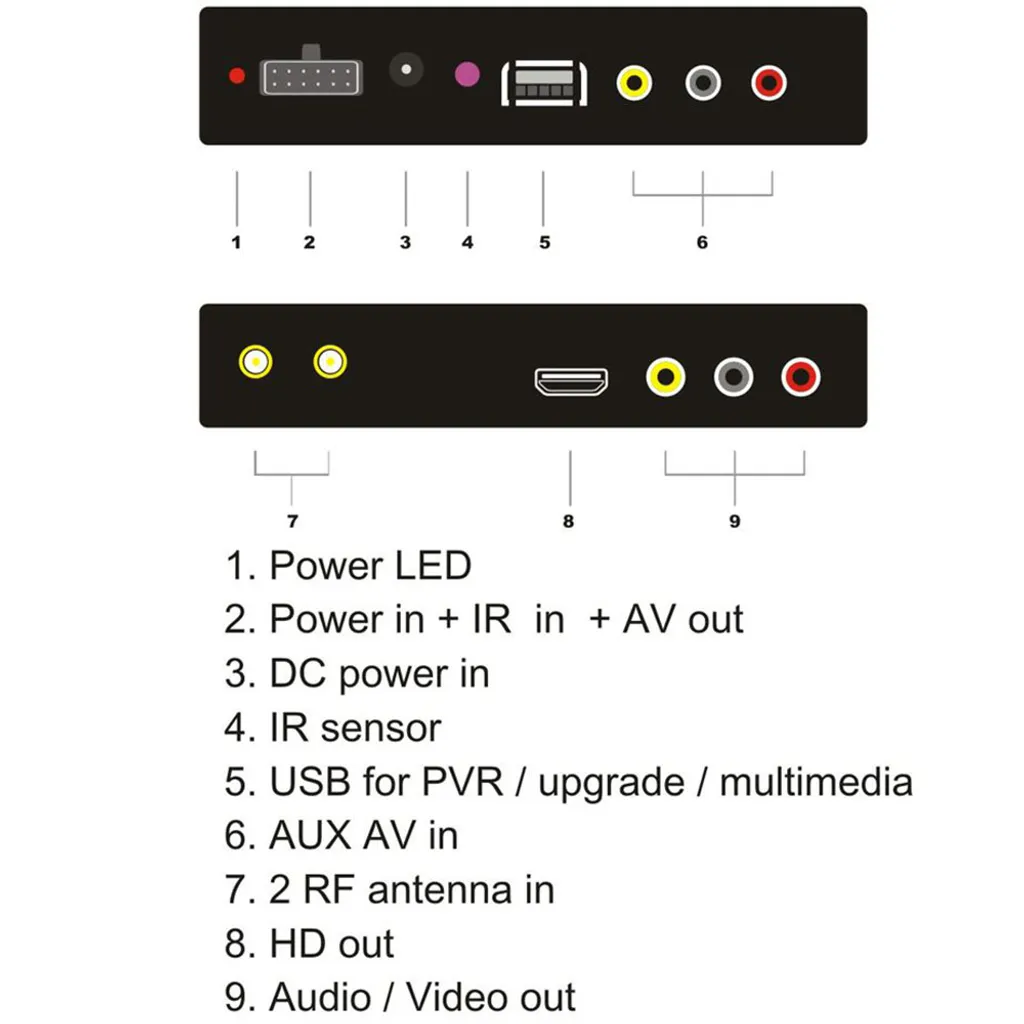 1 2 3 4 5 6

7 8 9

1. Power LED
2. Power in + IR in + AV out
3. DC power in
4. IR sensor
5. USB for PVR / upgrade / multimedia
6. AUX AV in
7. 2 RF antenna in
8. HD out
9. Audio / Video out